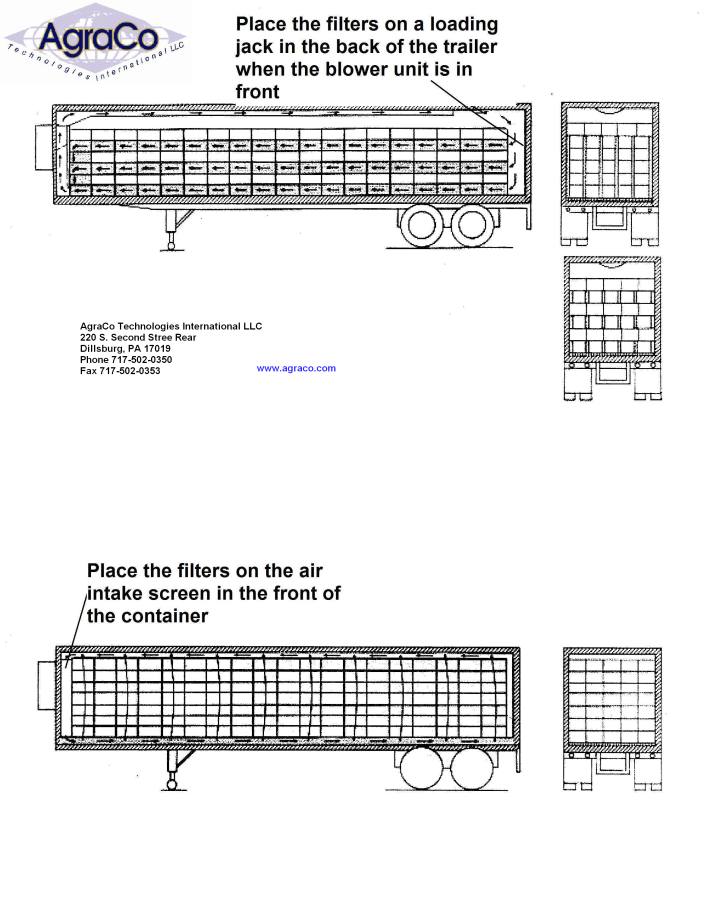 AgraCo
Technologies International LLC

Place the filters on a loading jack in the back of the trailer when the blower unit is in front

AgraCo Technologies International LLC
220 S. Second Stree Rear
Dillsburg, PA 17019
Phone 717-502-0350
Fax 717-502-0353

www.agraco.com

Place the filters on the air intake screen in the front of the container